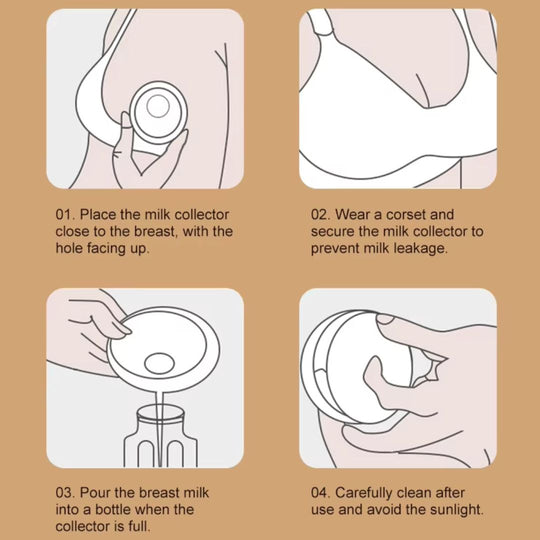 01. Place the milk collector close to the breast, with the hole facing up.

02. Wear a corset and secure the milk collector to prevent milk leakage.

03. Pour the breast milk into a bottle when the collector is full.

04. Carefully clean after use and avoid the sunlight.