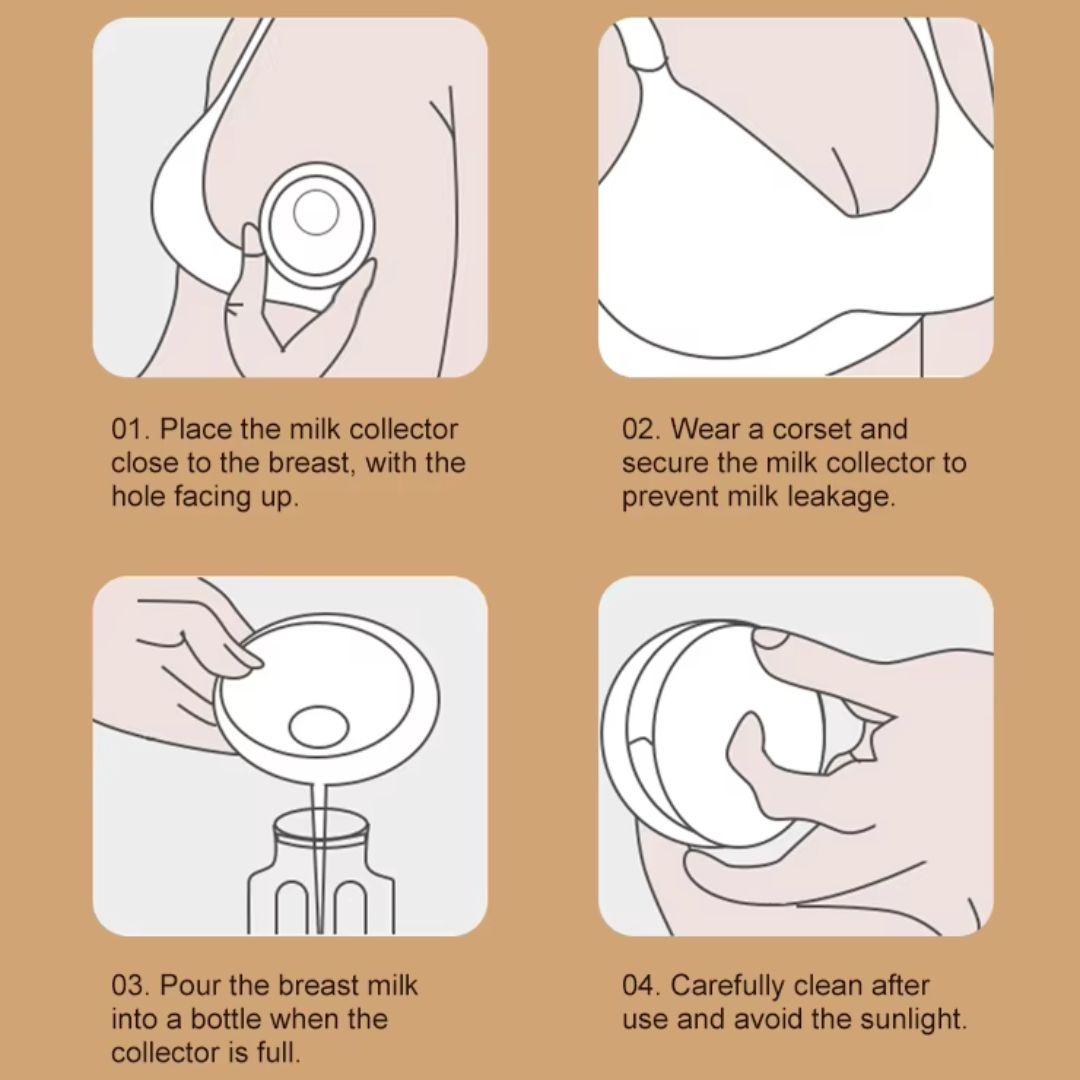 01. Place the milk collector close to the breast, with the hole facing up.

02. Wear a corset and secure the milk collector to prevent milk leakage.

03. Pour the breast milk into a bottle when the collector is full.

04. Carefully clean after use and avoid the sunlight.